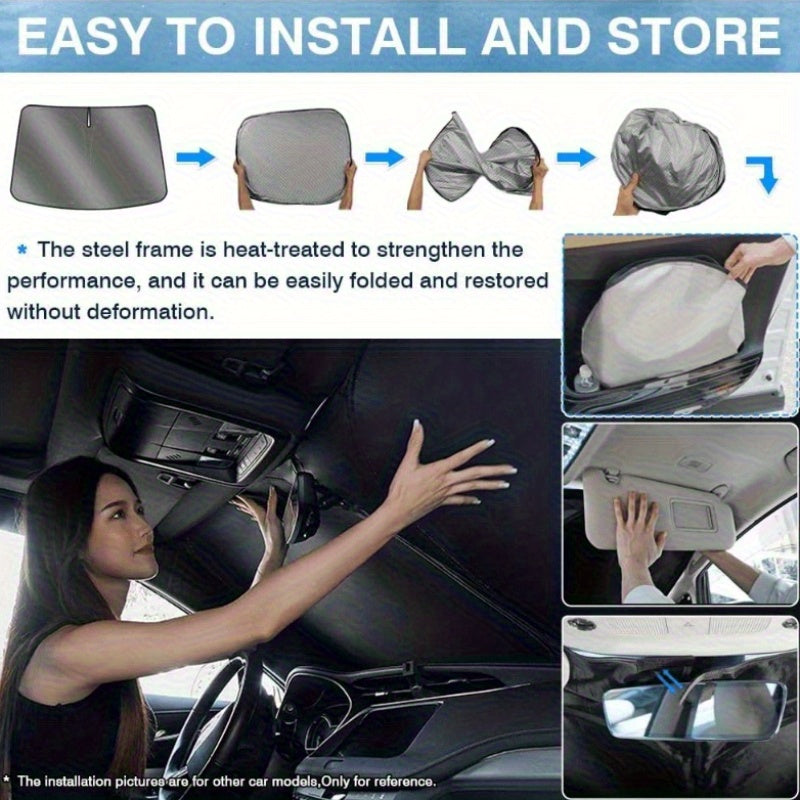 EASY TO INSTALL AND STORE

* The steel frame is heat-treated to strengthen the performance, and it can be easily folded and restored without deformation.

* The installation pictures are for other car models,Only for reference.