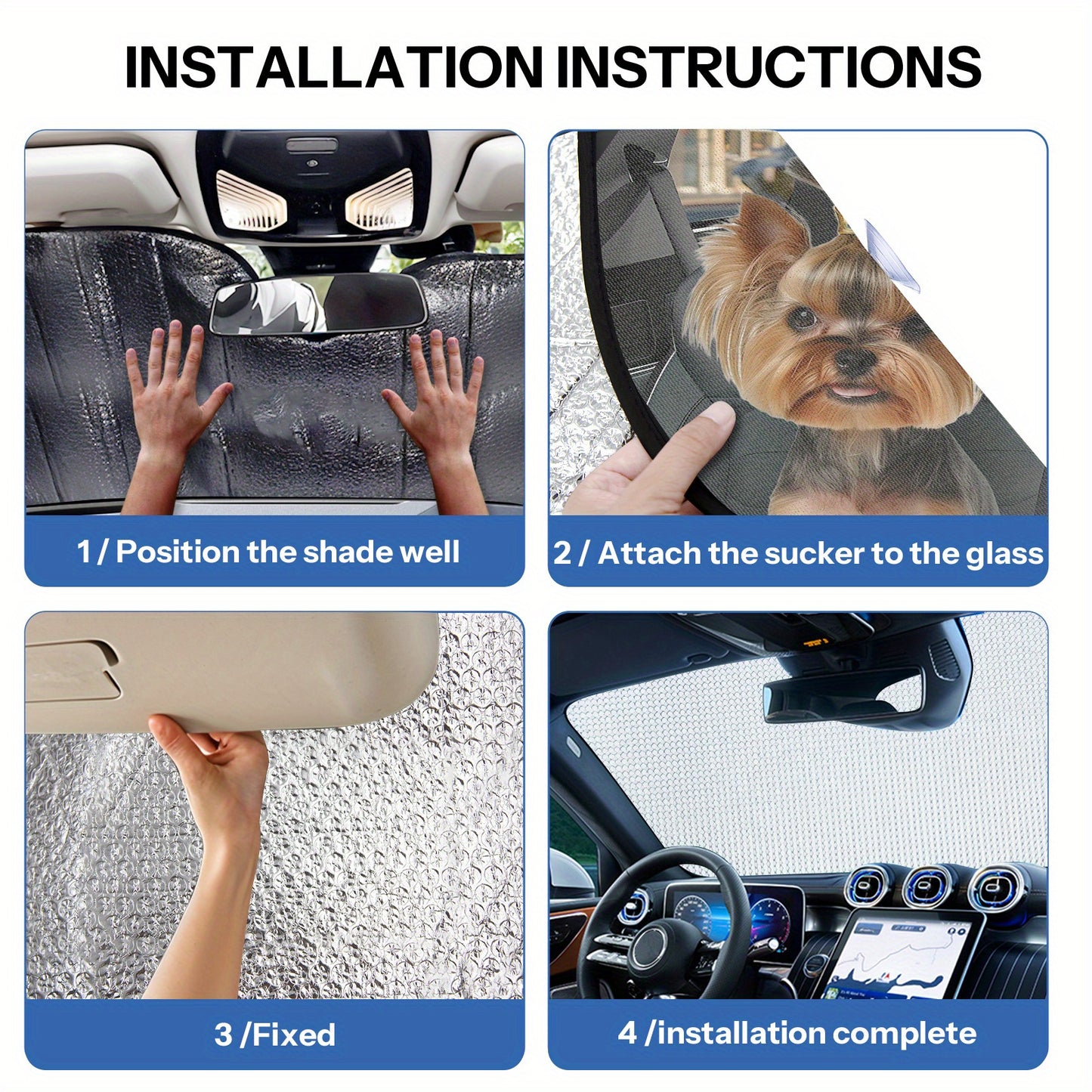 INSTALLATION INSTRUCTIONS

1 / Position the shade well

2 / Attach the sucker to the glass

3 /Fixed

4 /installation complete