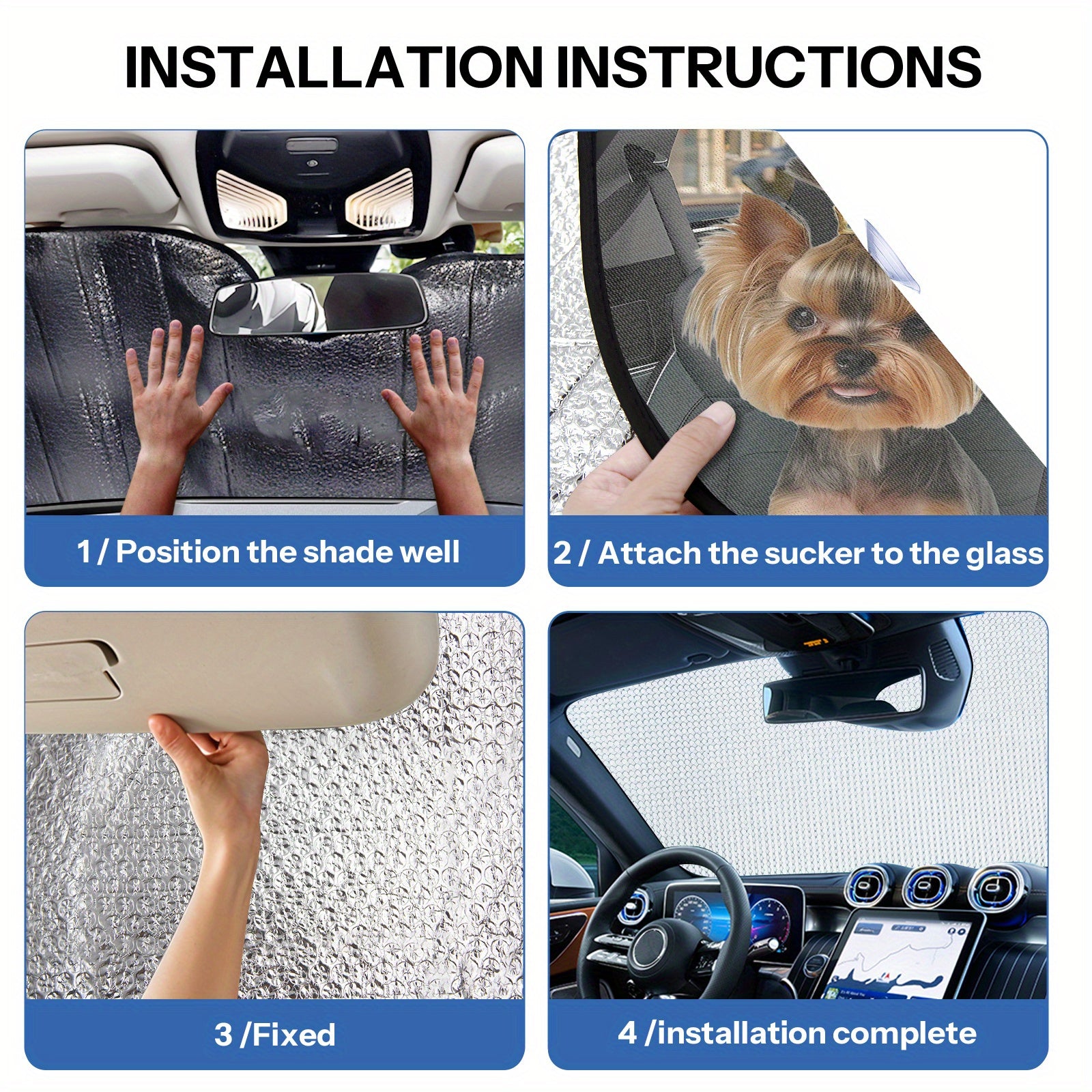 INSTALLATION INSTRUCTIONS

1 / Position the shade well

2 / Attach the sucker to the glass

3 /Fixed

4 /installation complete