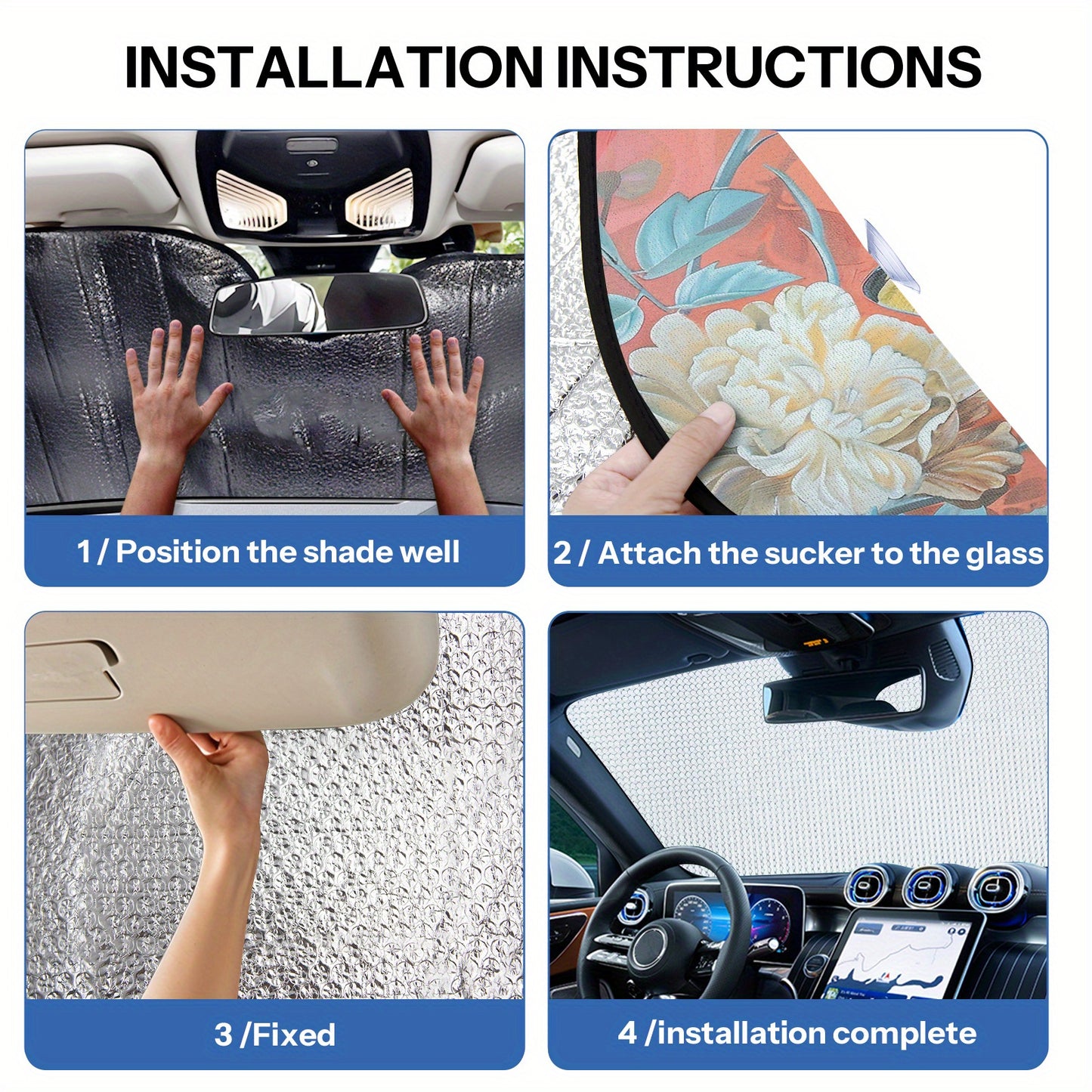 INSTALLATION INSTRUCTIONS

1 / Position the shade well

2 / Attach the sucker to the glass

3 /Fixed

4 /installation complete