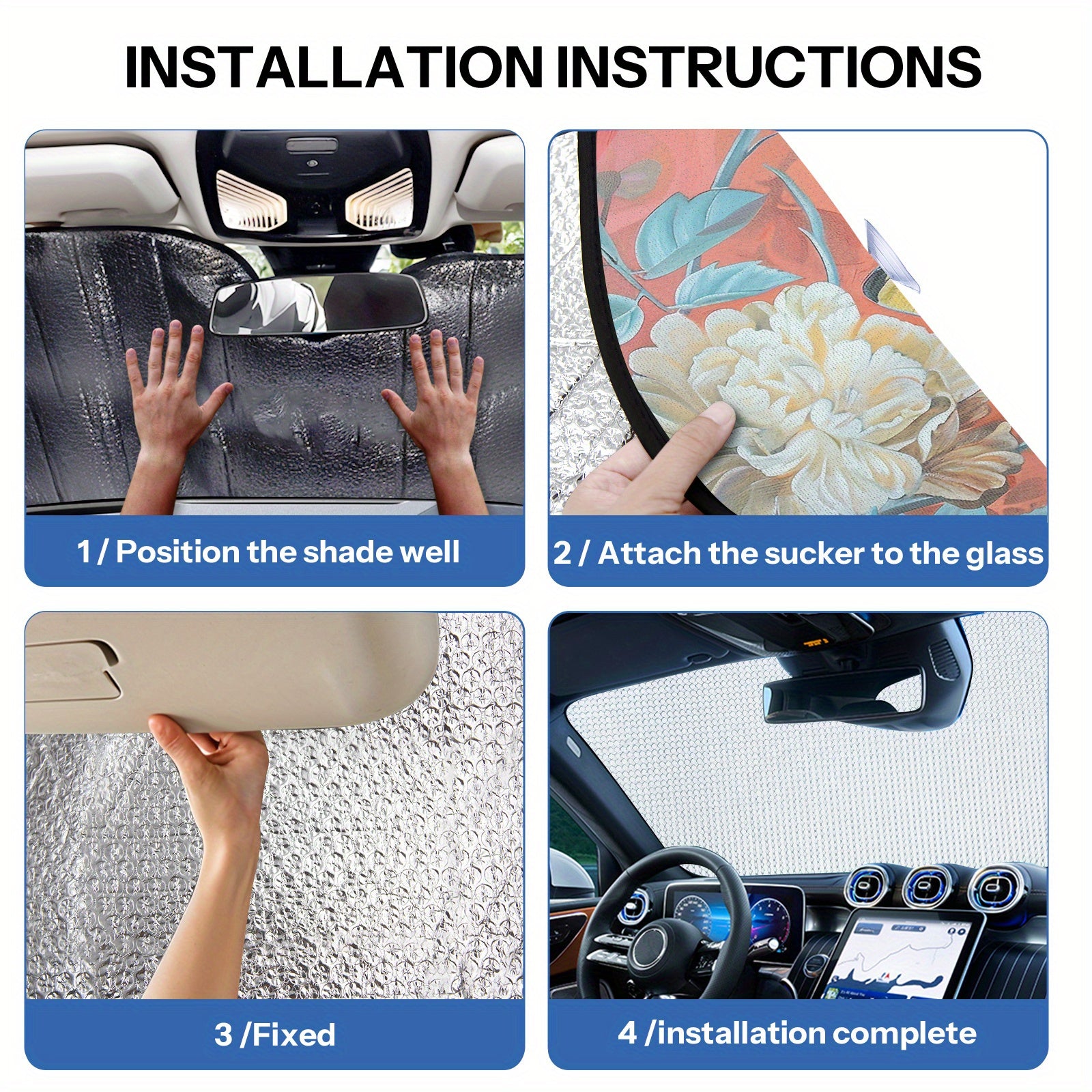 INSTALLATION INSTRUCTIONS

1 / Position the shade well

2 / Attach the sucker to the glass

3 /Fixed

4 /installation complete