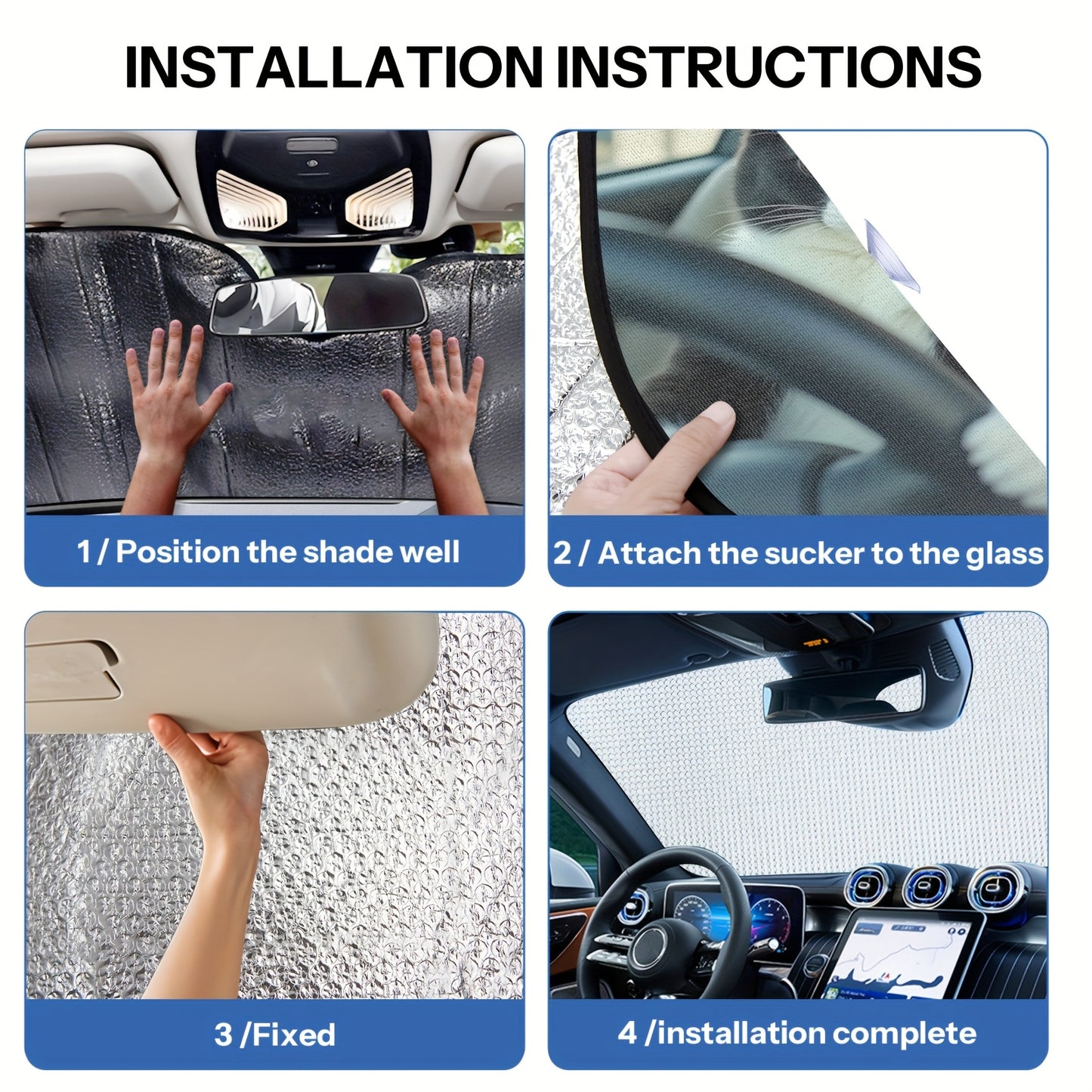 INSTALLATION INSTRUCTIONS

1 / Position the shade well

2 / Attach the sucker to the glass

3 /Fixed

4 /installation complete