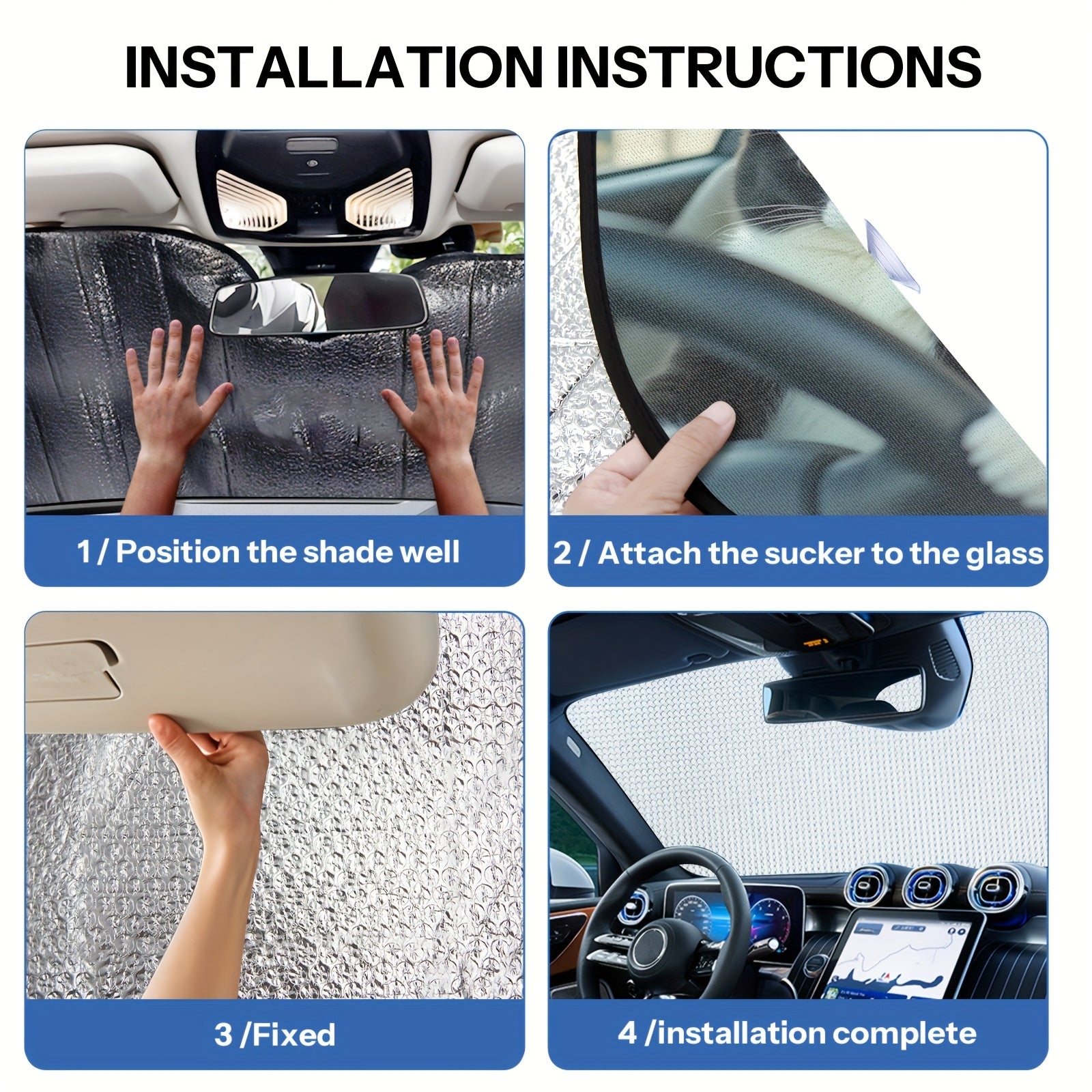 INSTALLATION INSTRUCTIONS

1 / Position the shade well

2 / Attach the sucker to the glass

3 /Fixed

4 /installation complete