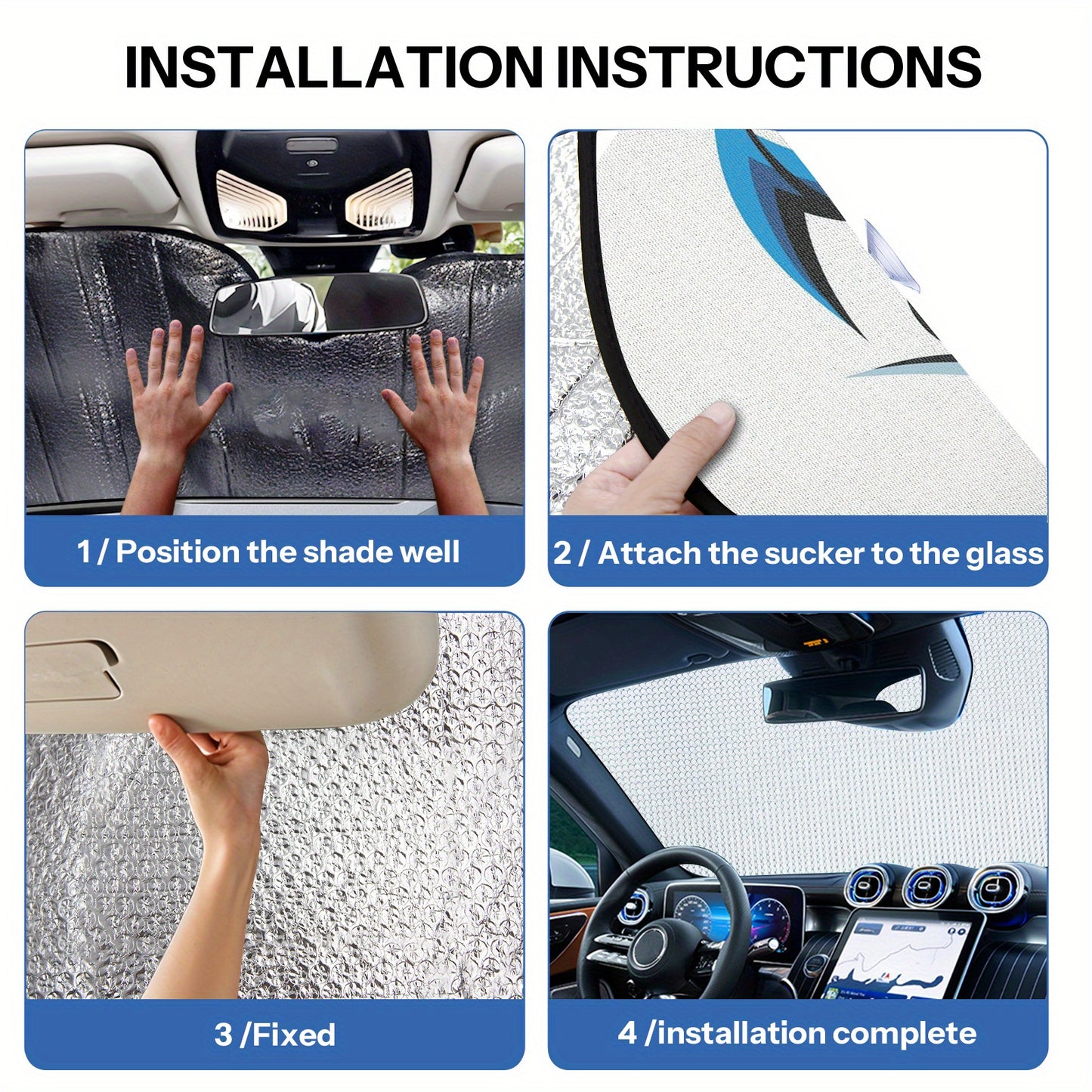 INSTALLATION INSTRUCTIONS

1 / Position the shade well

2 / Attach the sucker to the glass

3 /Fixed

4 /installation complete