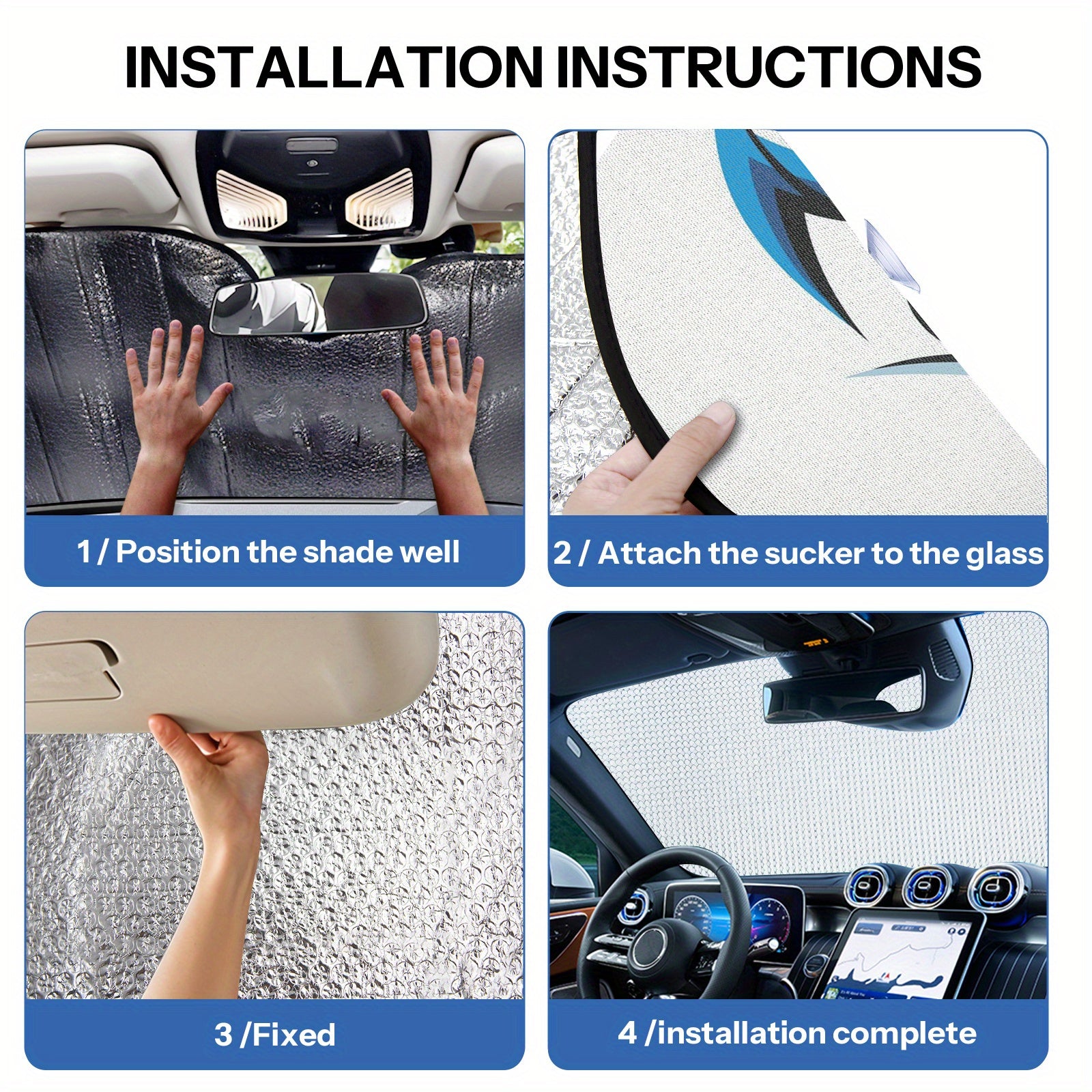 INSTALLATION INSTRUCTIONS

1 / Position the shade well

2 / Attach the sucker to the glass

3 /Fixed

4 /installation complete